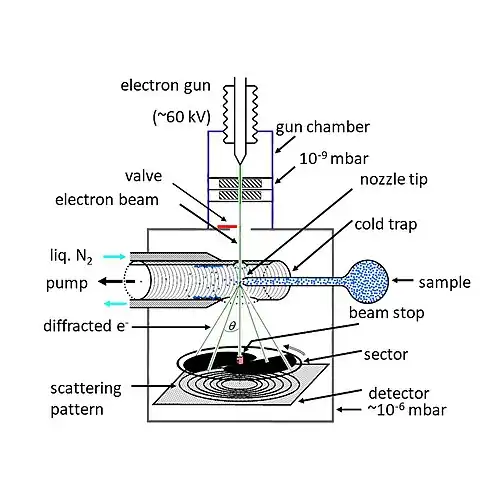 electron gun
(~60 kV)
gun chamber
$10^{-9}$ mbar
valve
nozzle tip
electron beam
cold trap
liq. $N_2$
pump
sample
beam stop
diffracted $e^-$
$\theta$
sector
scattering pattern
detector
~$10^{-6}$ mbar