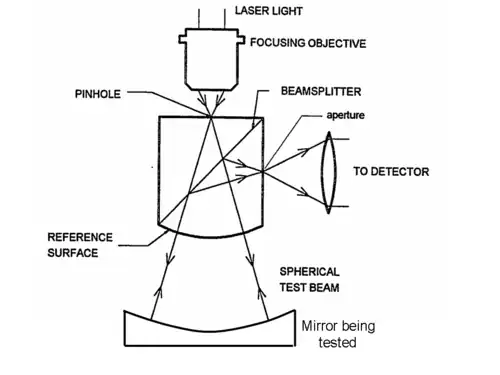 LASER LIGHT

FOCUSING OBJECTIVE

PINHOLE

BEAMSPLITTER

aperture

TO DETECTOR

REFERENCE SURFACE

SPHERICAL TEST BEAM

Mirror being tested